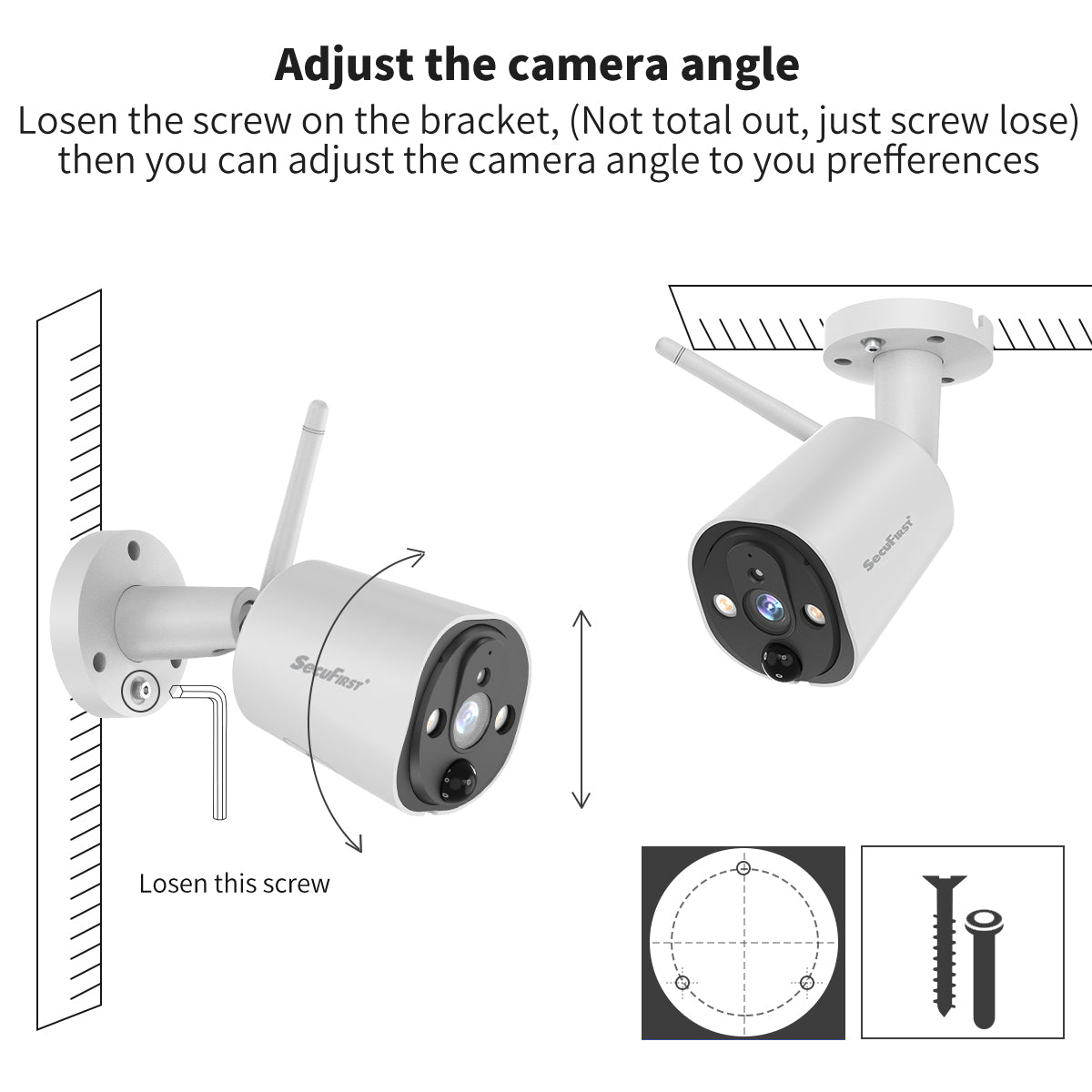 Adjust the camera angle

Losen the screw on the bracket, (Not total out, just screw lose) then you can adjust the camera angle to you prefferences

SecuFirst

SecuFirst

Losen this screw