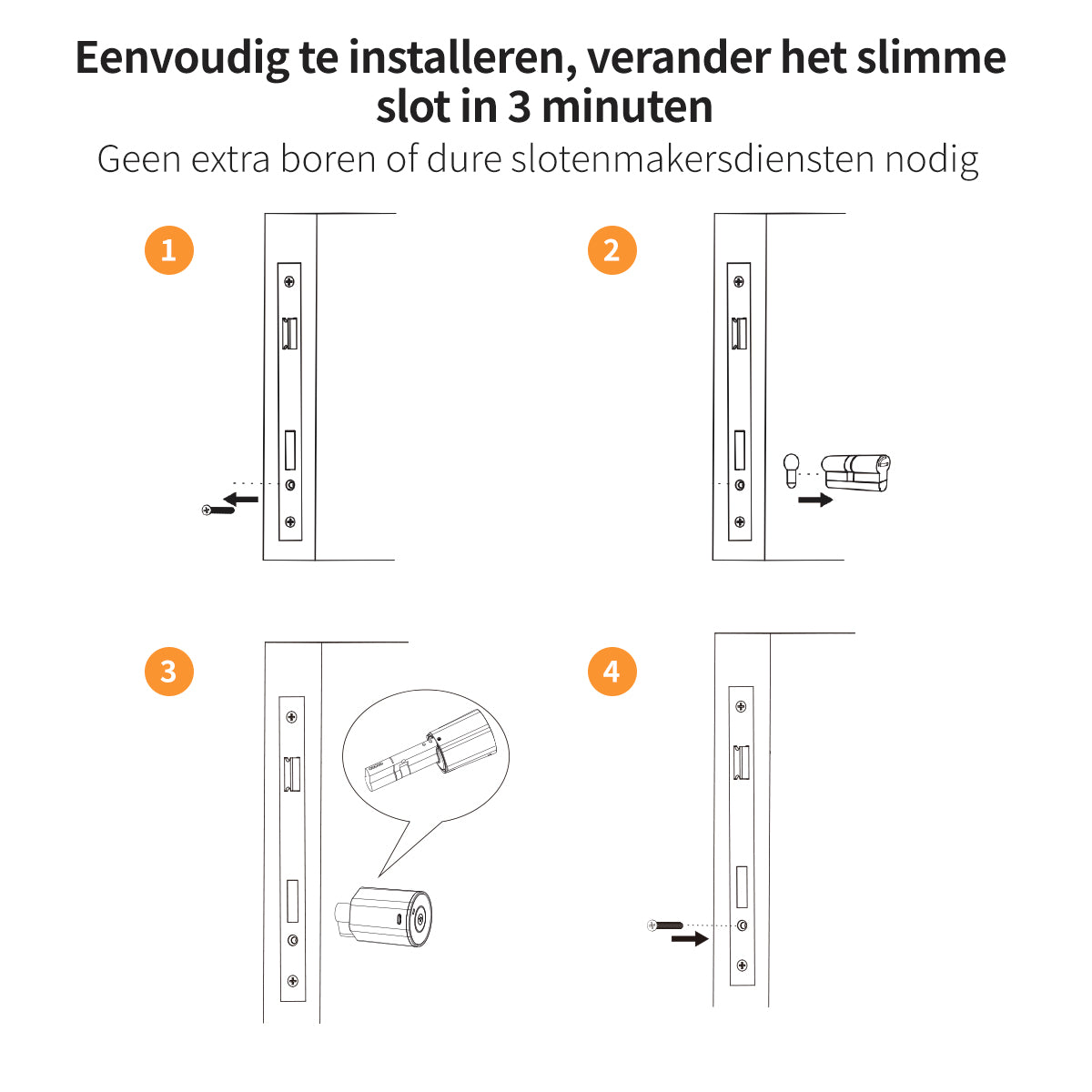 Eenvoudig te installeren, verander het slimme slot in 3 minuten

Geen extra boren of dure slotenmakersdiensten nodig

1

2

3

4